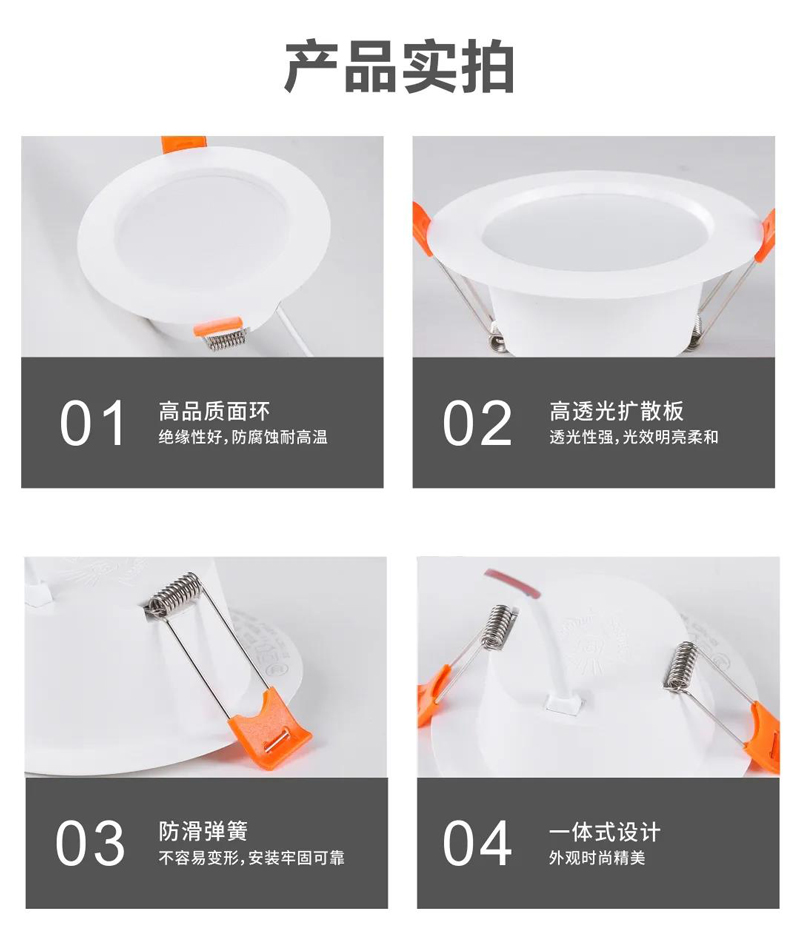 产品实拍

01 高品质面环
绝缘性好，防腐蚀耐高温

02 高透光扩散板
透光性强，光效明亮柔和

03 防滑弹簧
不容易变形，安装牢固可靠

04 一体式设计
外观时尚精美